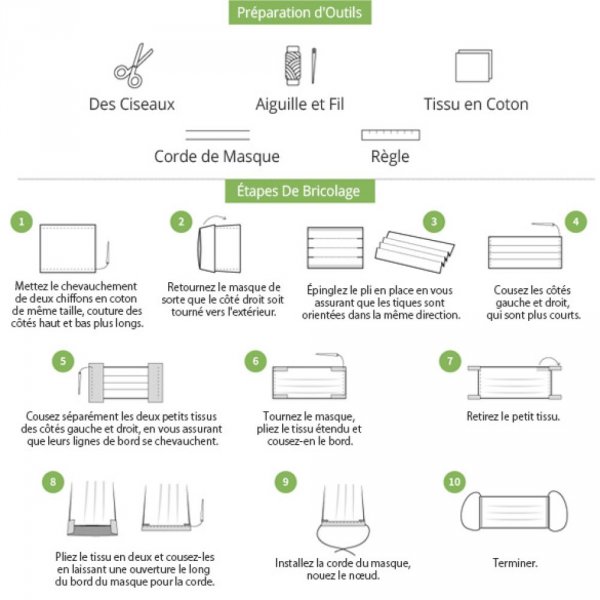 Préparation d'Outils

Des Ciseaux

Aiguille et Fil

Tissu en Coton

Corde de Masque

Règle

Étapes De Bricolage

1

Mettez le chevauchement de deux chiffons en coton de même taille, couture des côtés haut et bas plus longs.

2

Retournez le masque de sorte que le côté droit soit tourné vers l'extérieur.

3

Épinglez le pli en place en vous assurant que les tiques sont orientées dans la même direction.

4

Cousez les côtés gauche et droit, qui sont plus courts.

5

Cousez séparément les deux petits tissus des côtés gauche et droit, en vous assurant que leurs lignes de bord se chevauchent.

6

Tournez le masque, pliez le tissu étendu et cousez-en le bord.

7

Retirez le petit tissu.

8

Pliez le tissu en deux et cousez-les en laissant une ouverture le long du bord du masque pour la corde.

9

Installez la corde du masque, nouez le nœud.

10

Terminer.